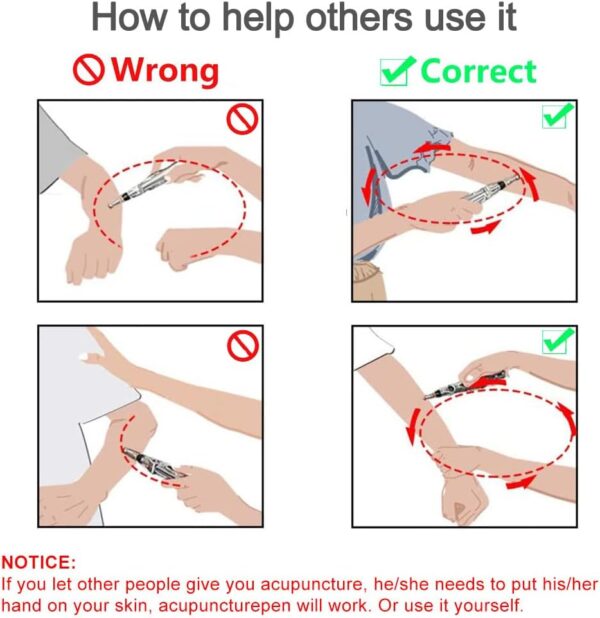 How to help others use it

Wrong

Correct

NOTICE:
If you let other people give you acupuncture, he/she needs to put his/her hand on your skin, acupuncturepen will work. Or use it yourself.